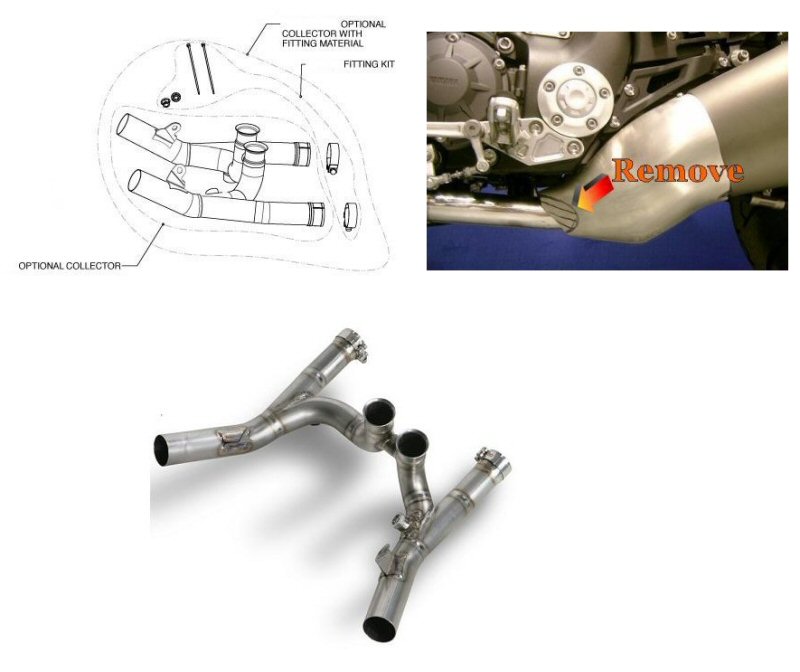 OPTIONAL COLLECTOR WITH FITTING MATERIAL

FITTING KIT

OPTIONAL COLLECTOR

Remove