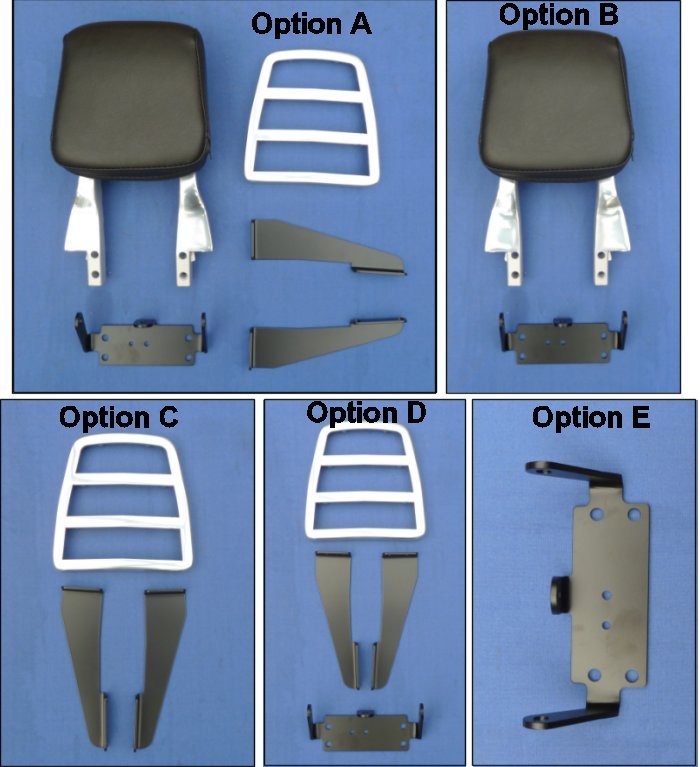 Option A

Option B

Option C

Option D

Option E